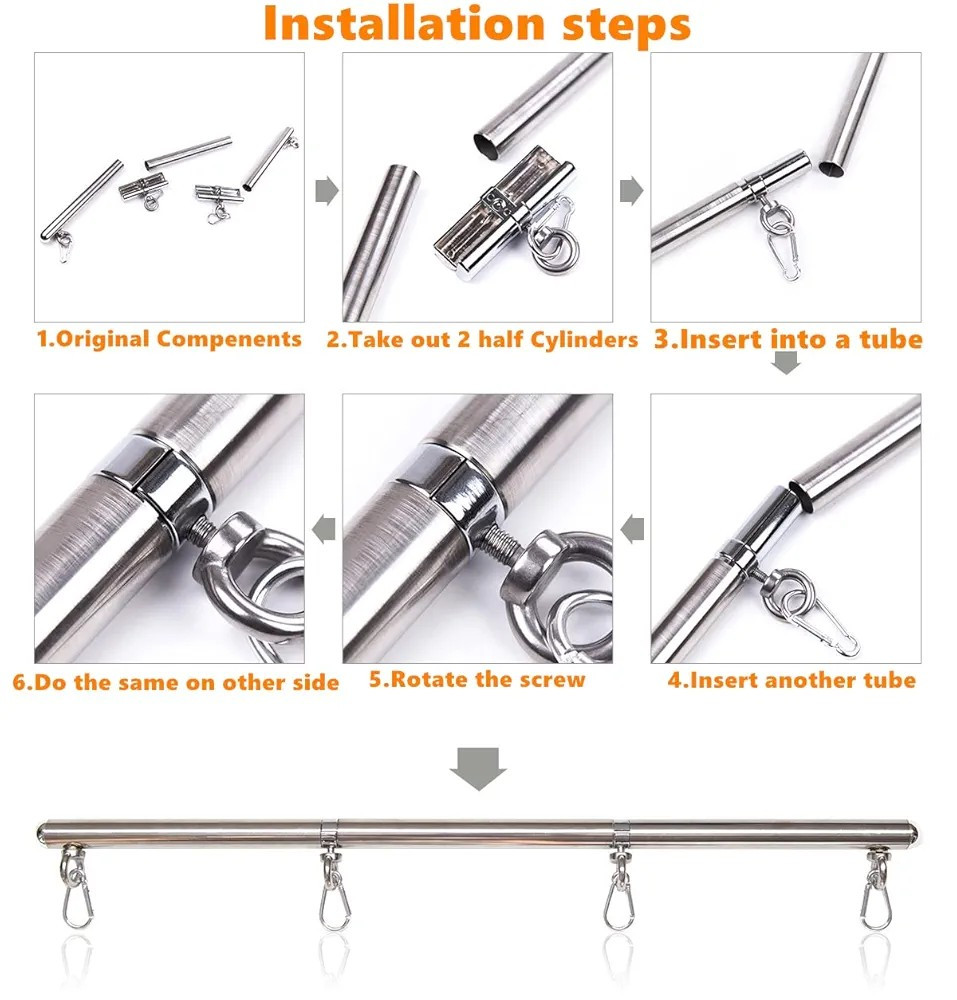 Installation steps

1.Original Compenents

2.Take out 2 half Cylinders

3.Insert into a tube

4.Insert another tube

5.Rotate the screw

6.Do the same on other side